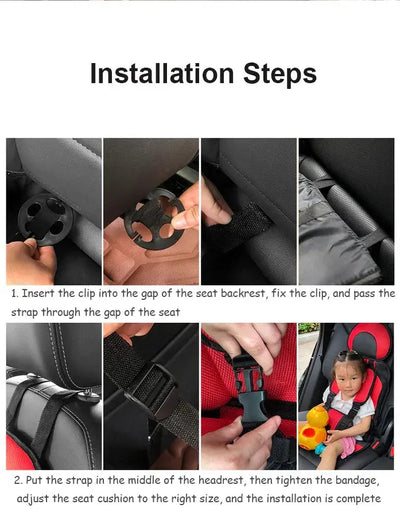 Installation Steps

1. Insert the clip into the gap of the seat backrest, fix the clip, and pass the strap through the gap of the seat

2. Put the strap in the middle of the headrest, then tighten the bandage, adjust the seat cushion to the right size, and the installation is complete