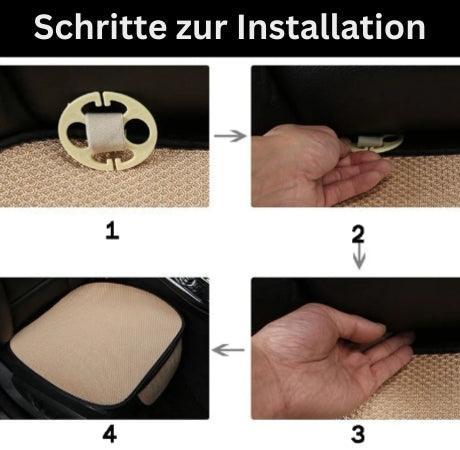 Schritte zur Installation

1

2

4

3