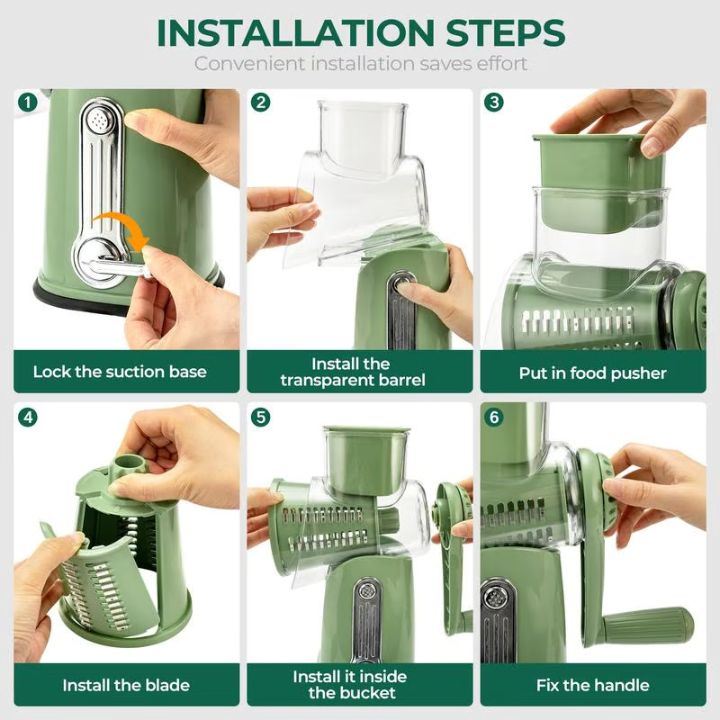 INSTALLATION STEPS
Convenient installation saves effort

1
Lock the suction base

2
Install the transparent barrel

3
Put in food pusher

4
Install the blade

5
Install it inside the bucket

6
Fix the handle