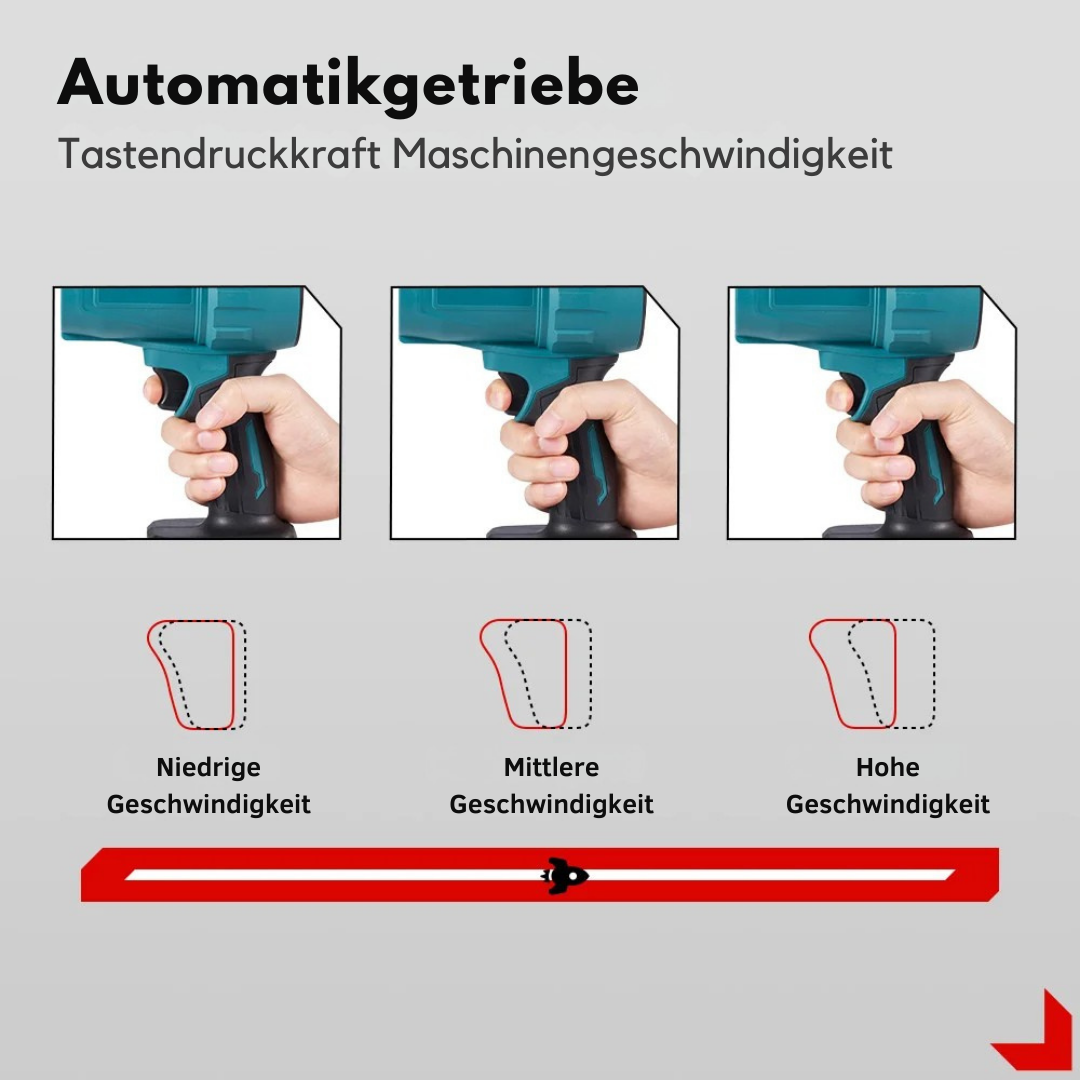 Automatikgetriebe
Tastendruckkraft Maschinengeschwindigkeit

Niedrige Geschwindigkeit

Mittlere Geschwindigkeit

Hohe Geschwindigkeit