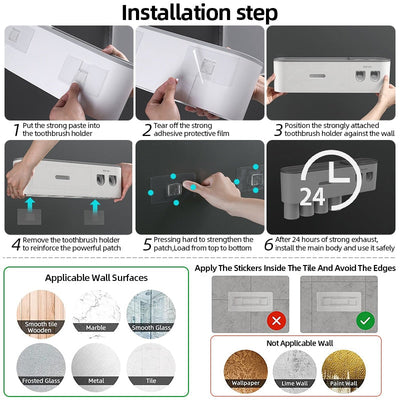 Installation step

1 Put the strong paste into the toothbrush holder

2 Tear off the strong adhesive protective film

3 Position the strongly attached toothbrush holder against the wall

4 Remove the toothbrush holder to reinforce the powerful patch

5 Pressing hard to strengthen the patch,Load from top to bottom

24

6 After 24 hours of strong exhaust, install the main body and use it safely

Applicable Wall Surfaces

Smooth tile Wooden

Marble

Smooth Glass

Frosted Glass

Metal

Tile

Apply The Stickers Inside The Tile And Avoid The Edges

Not Applicable Wall

Wallpaper

Lime Wall

Paint Wall