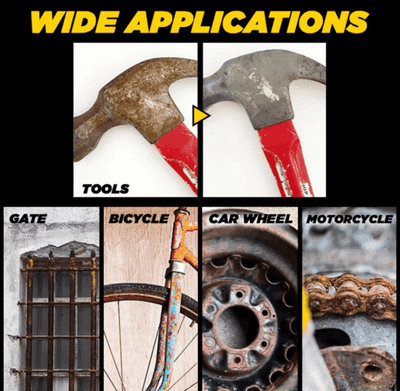 WIDE APPLICATIONS

TOOLS

GATE

BICYCLE

CAR WHEEL

MOTORCYCLE