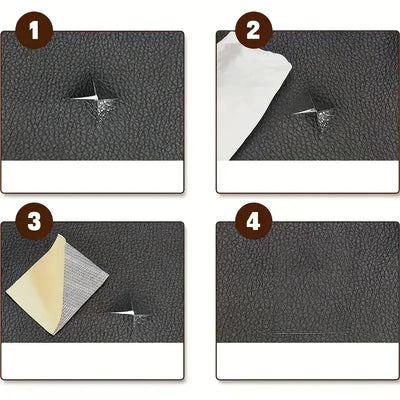 1

2

3

4